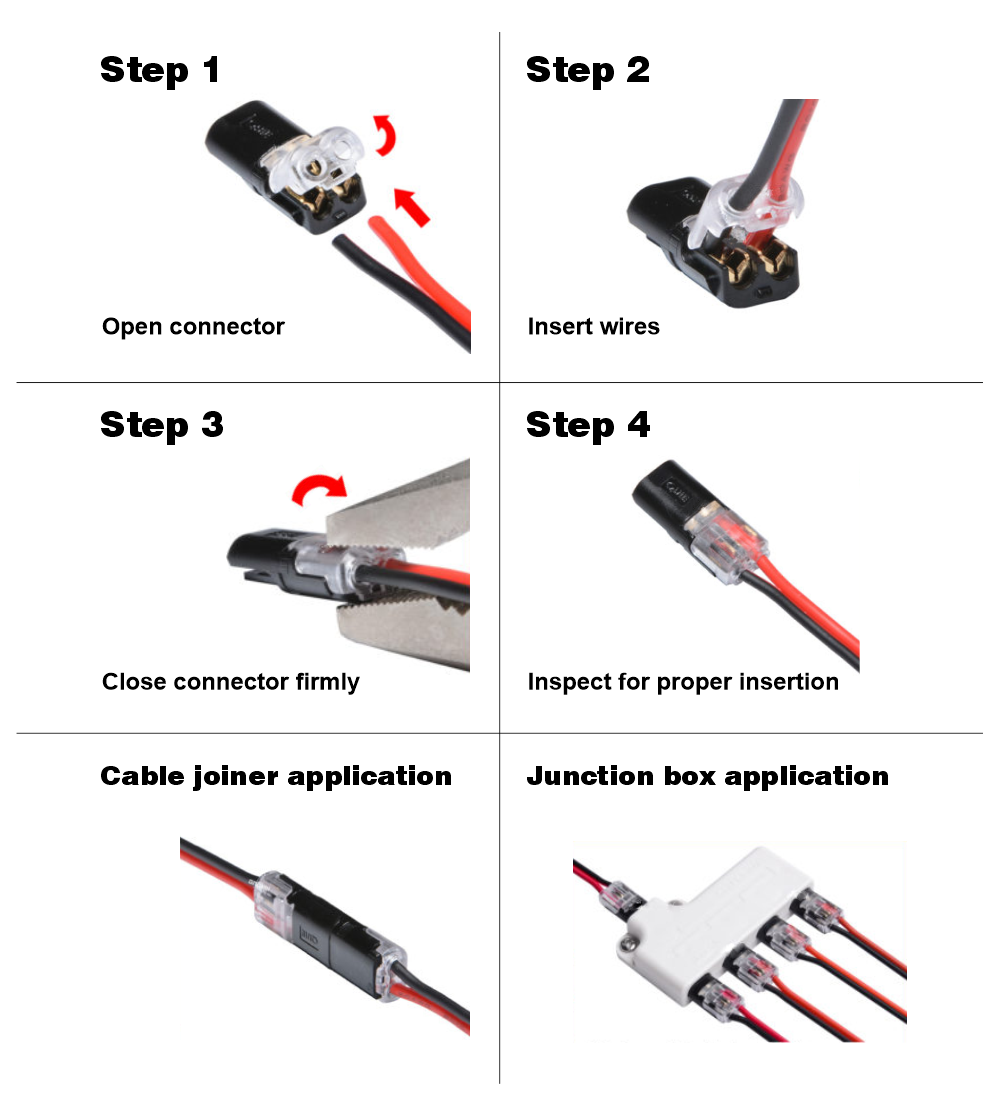 Step 1

Open connector

Step 2

Insert wires

Step 3

Close connector firmly

Step 4

Inspect for proper insertion

Cable joiner application

Junction box application