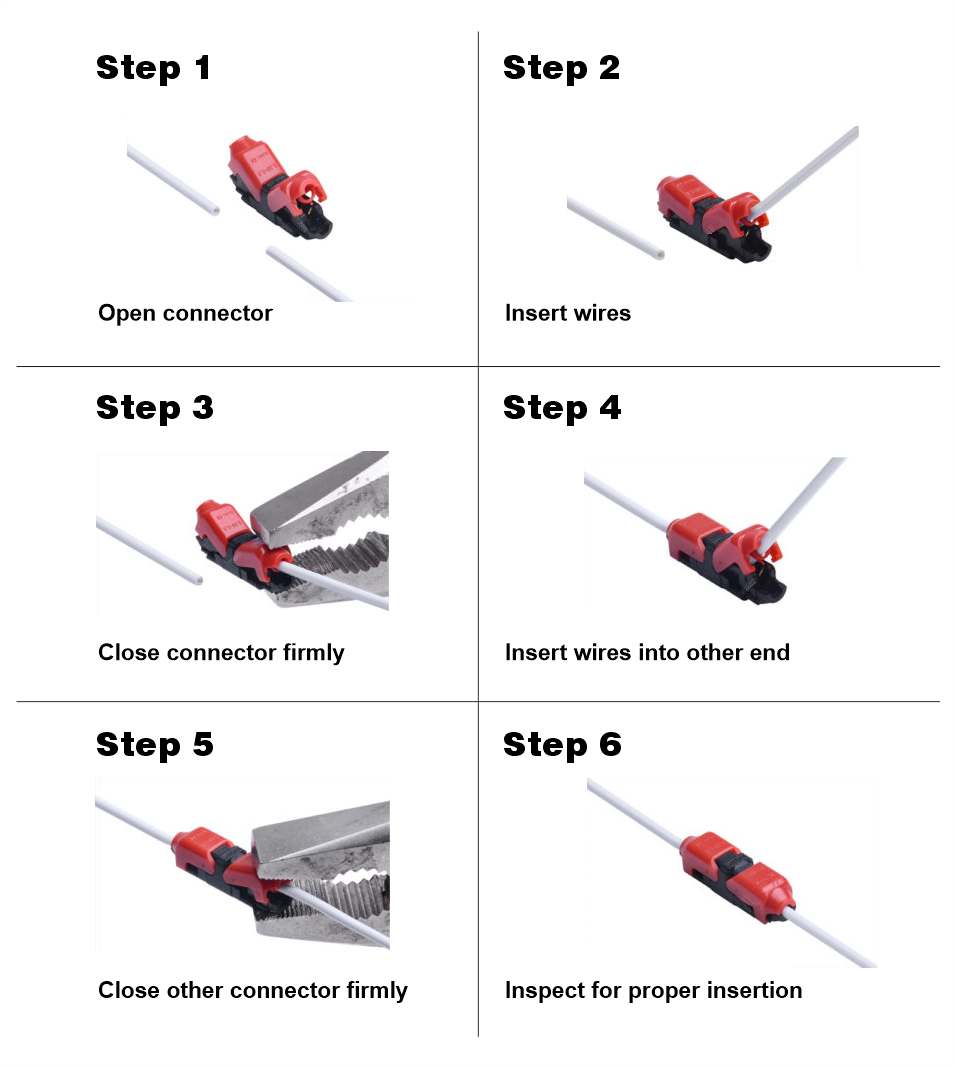 Step 1

Open connector

Step 2

Insert wires

Step 3

Close connector firmly

Step 4

Insert wires into other end

Step 5

Close other connector firmly

Step 6

Inspect for proper insertion