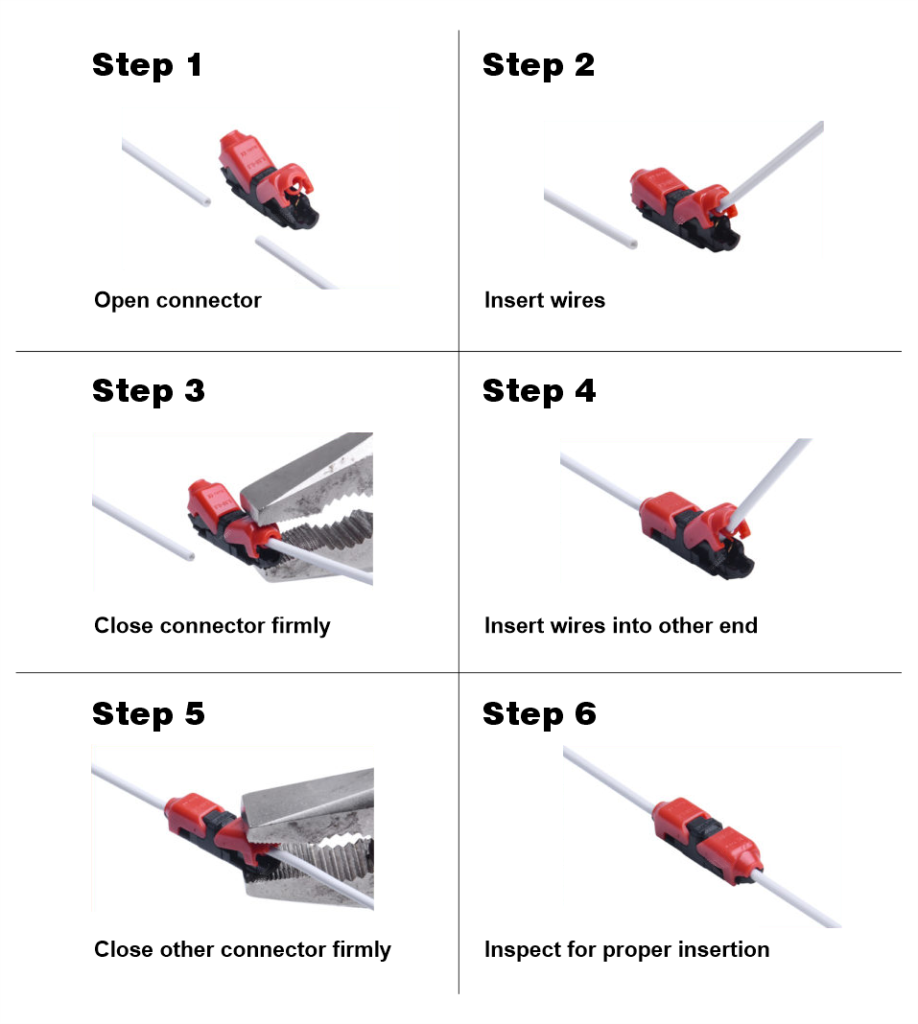 Step 1

Open connector

Step 2

Insert wires

Step 3

Close connector firmly

Step 4

Insert wires into other end

Step 5

Close other connector firmly

Step 6

Inspect for proper insertion